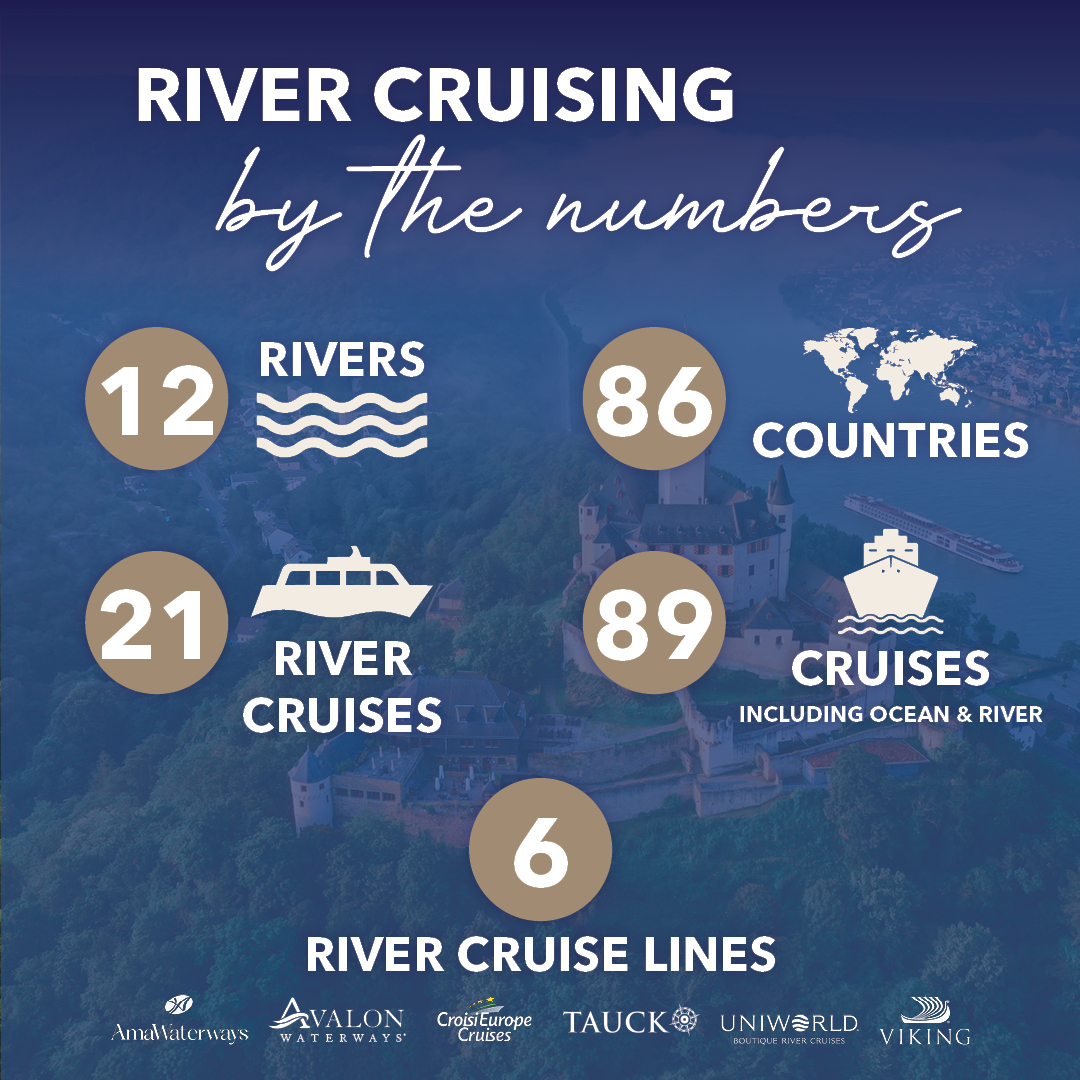 RIVER CRUISING
by the numbers

12 RIVERS

86 COUNTRIES

21 RIVER CRUISES

89 CRUISES
INCLUDING OCEAN & RIVER

6
RIVER CRUISE LINES

AmaWaterways AVALON WATERWAYS CroisiEurope Cruises TAUCK UNIWORLD BOUTIQUE RIVER CRUISES VIKING